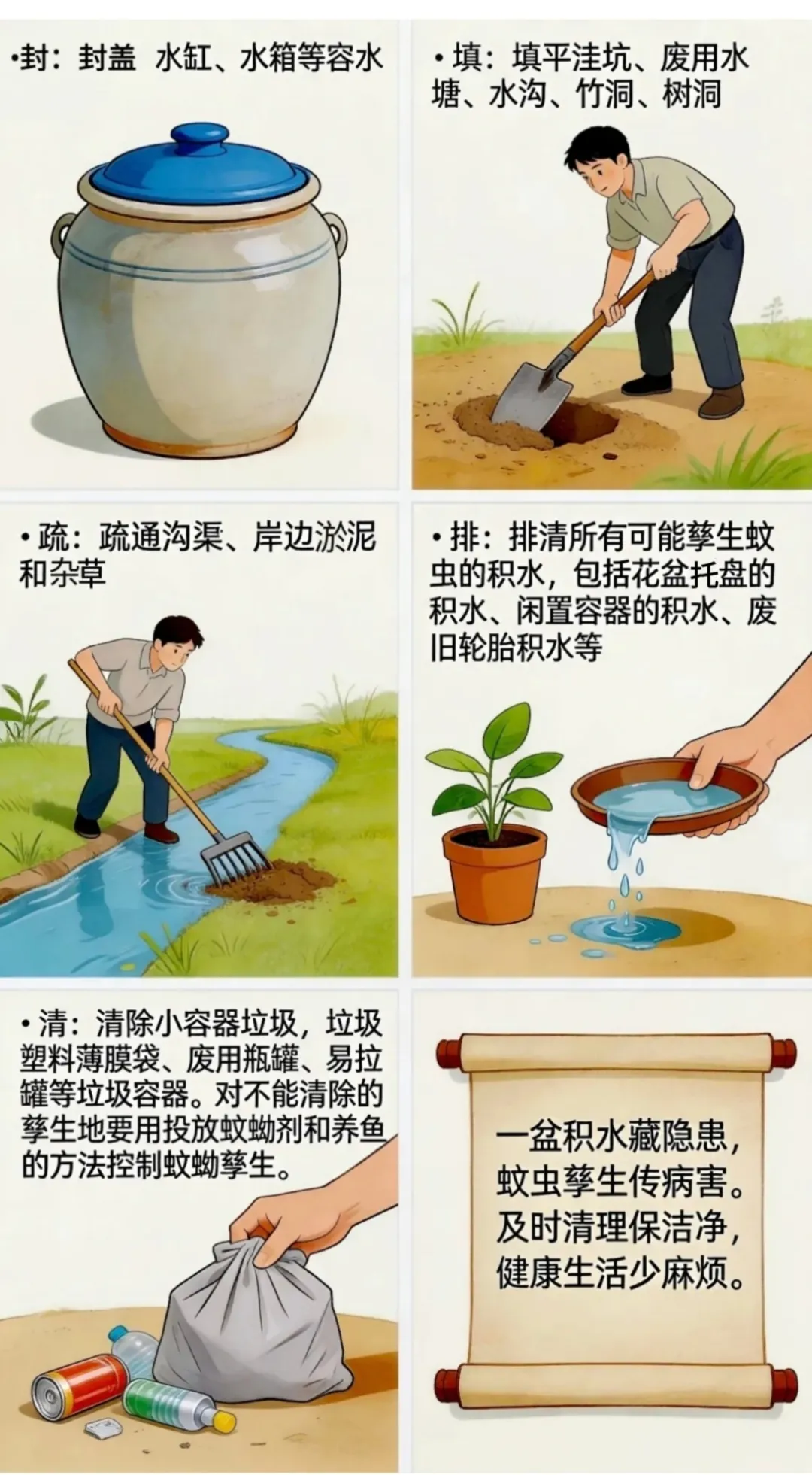 •封：封盖 水缸、水箱等容水

• 填：填平洼坑、废用水塘、水沟、竹洞、树洞

• 疏：疏通沟渠、岸边淤泥和杂草

• 排：排清所有可能孳生蚊虫的积水，包括花盆托盘的积水、闲置容器的积水、废旧轮胎积水等

• 清：清除小容器垃圾，垃圾塑料薄膜袋、废用瓶罐、易拉罐等垃圾容器。对不能清除的孳生地要用投放蚊蚴剂和养鱼的方法控制蚊蚴孳生。

一盆积水藏隐患，
蚊虫孳生传病害。
及时清理保洁净，
健康生活少麻烦。